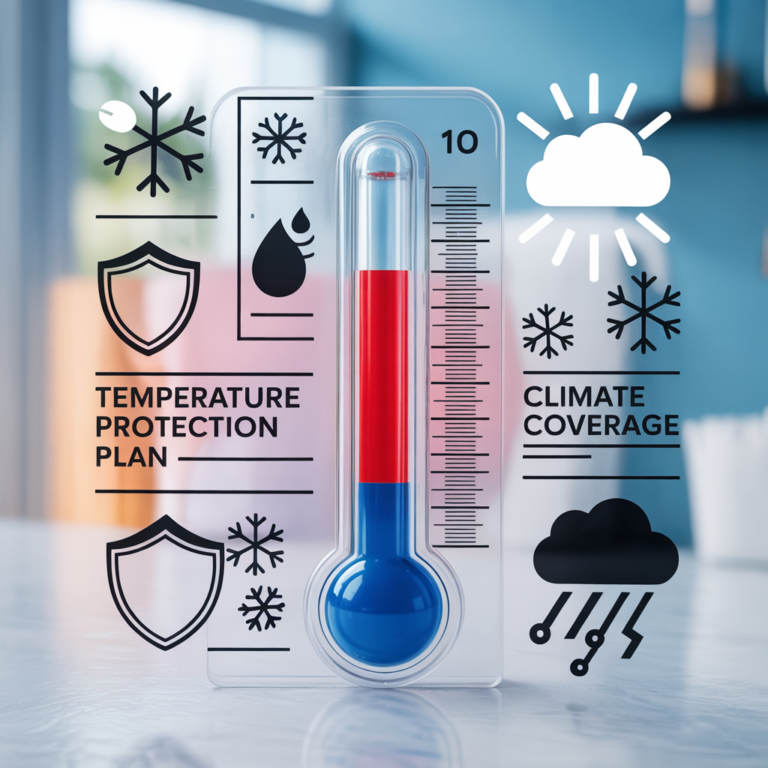 10

TEMPERATURE PROTECTION PLAN

CLIMATE COVERAGE